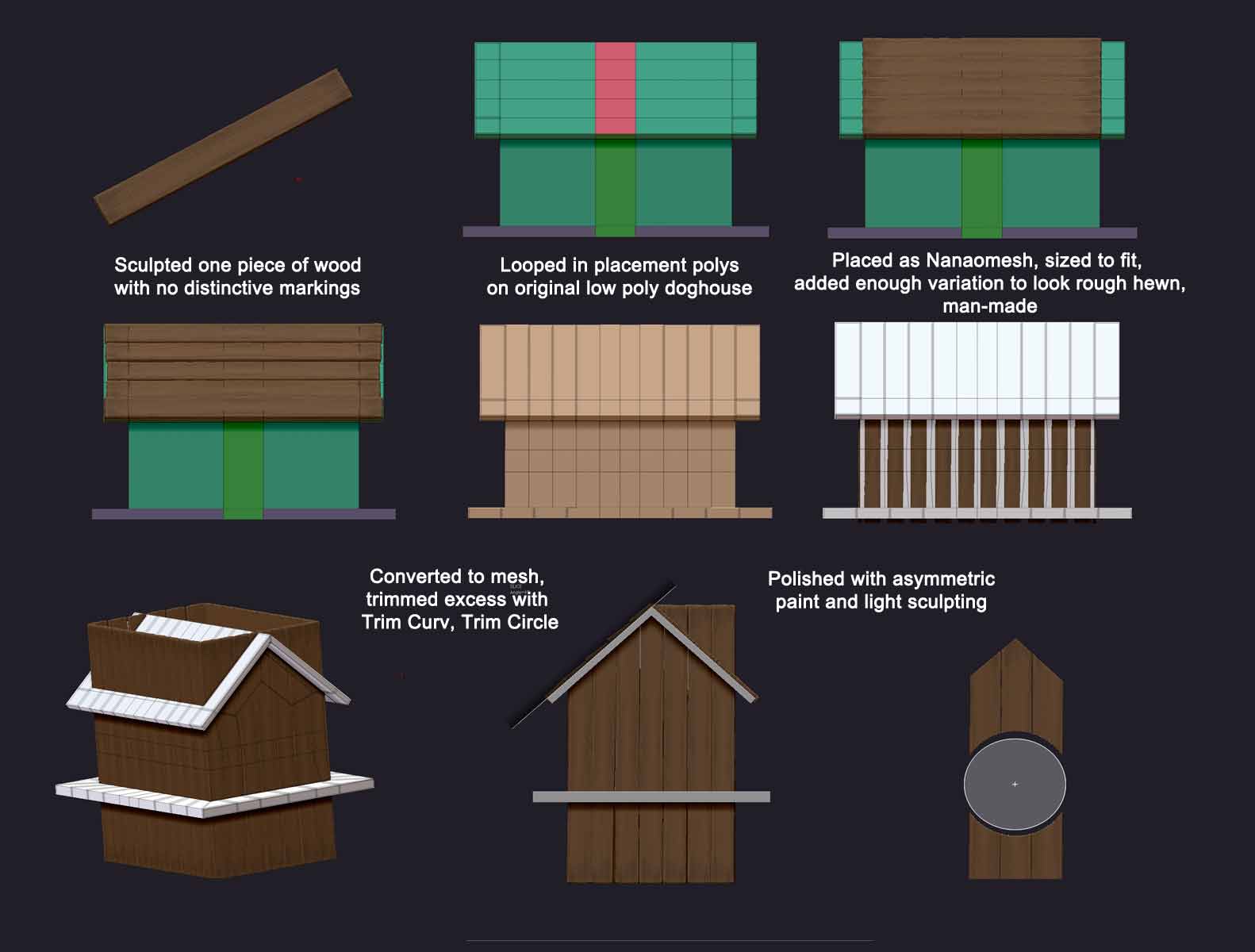 Sculpted one piece of wood with no distinctive markings

Looped in placement polys on original low poly doghouse

Placed as Nanaomesh, sized to fit, added enough variation to look rough hewn, man-made

Converted to mesh, trimmed excess with Trim Curv, Trim Circle

Polished with asymmetric paint and light sculpting