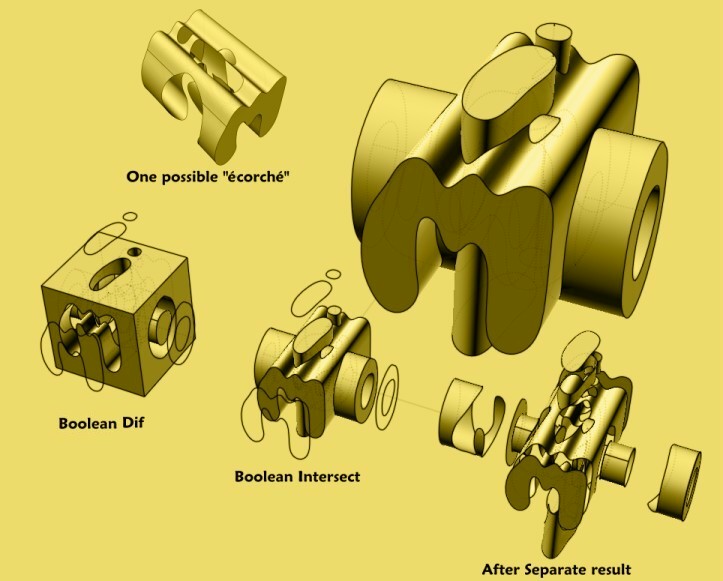 One possible "écorché"

Boolean Dif

Boolean Intersect

After Separate result